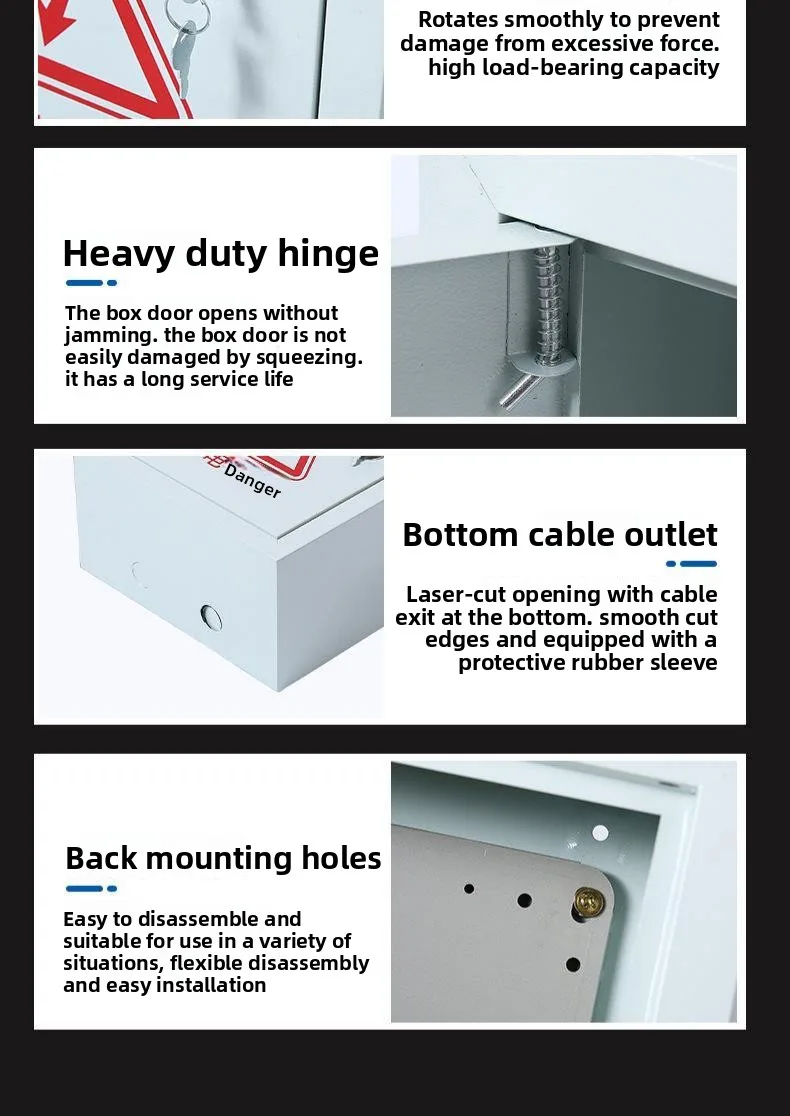 Rotates smoothly to prevent damage from excessive force. high load-bearing capacity

Heavy duty hinge

The box door opens without jamming. the box door is not easily damaged by squeezing. it has a long service life

Danger

Bottom cable outlet

Laser-cut opening with cable exit at the bottom. smooth cut edges and equipped with a protective rubber sleeve

Back mounting holes

Easy to disassemble and suitable for use in a variety of situations, flexible disassembly and easy installation