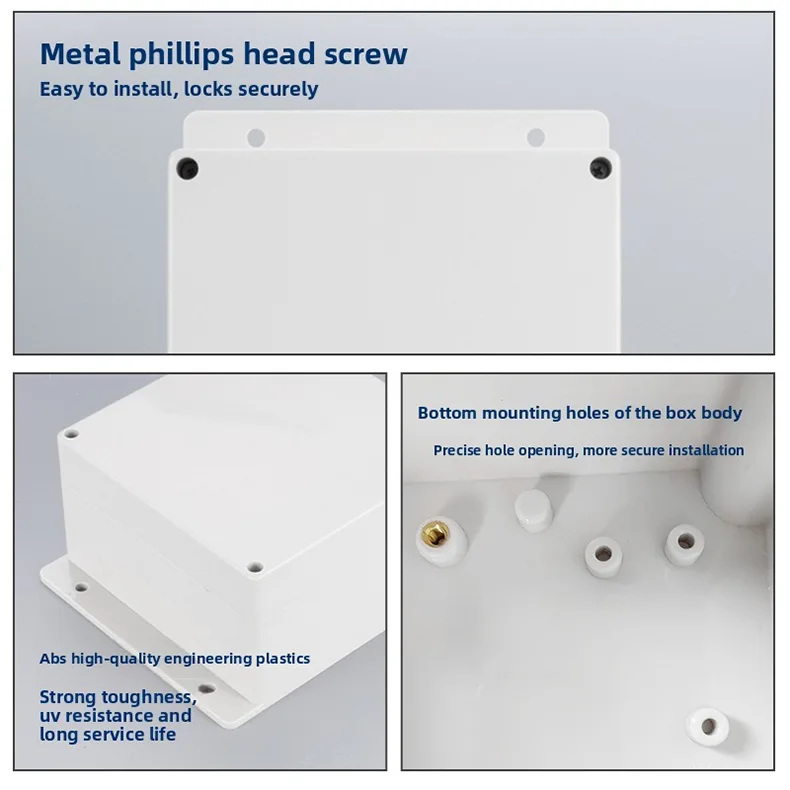 Metal phillips head screw
Easy to install, locks securely

Abs high-quality engineering plastics

Strong toughness, uv resistance and long service life

Bottom mounting holes of the box body

Precise hole opening, more secure installation