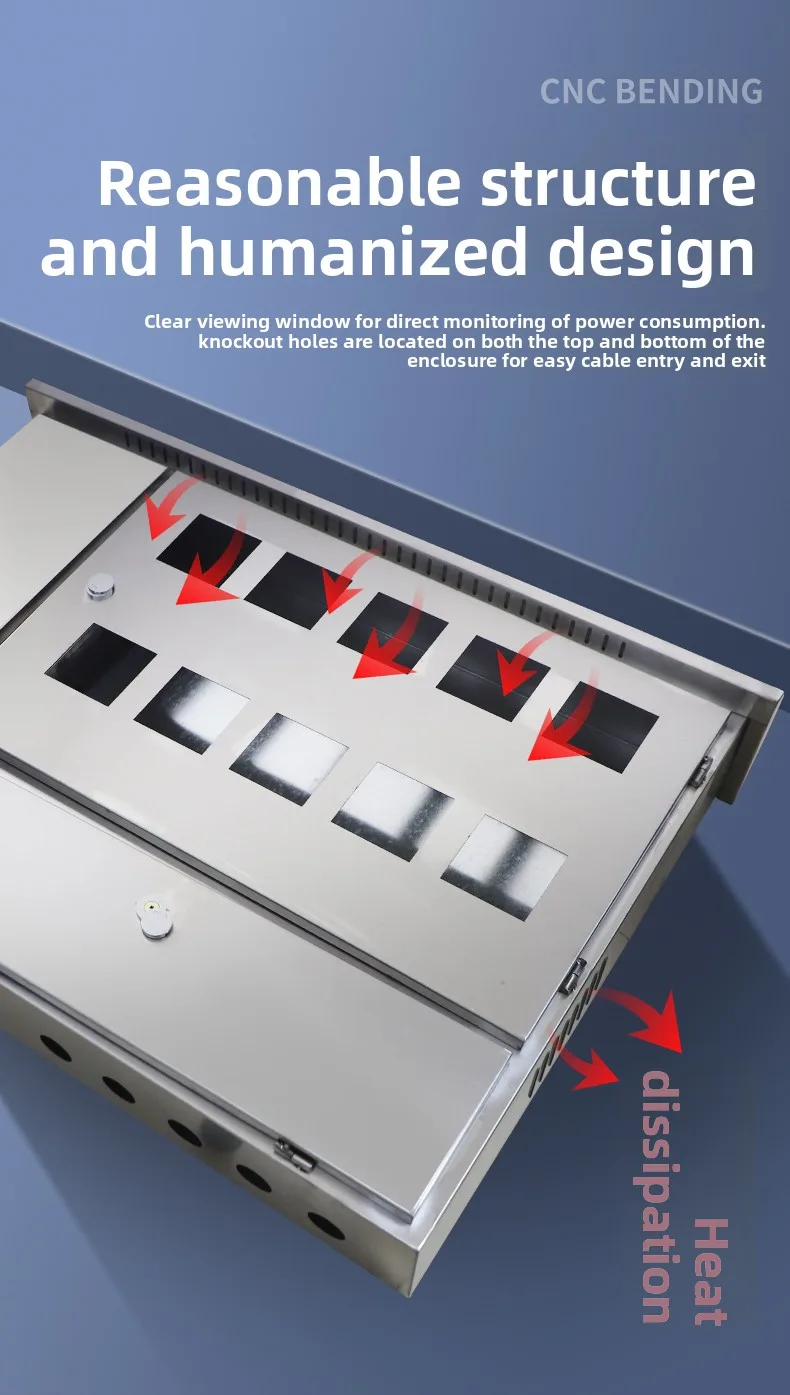 CNC BENDING

Reasonable structure and humanized design

Clear viewing window for direct monitoring of power consumption. knockout holes are located on both the top and bottom of the enclosure for easy cable entry and exit

Heat dissipation